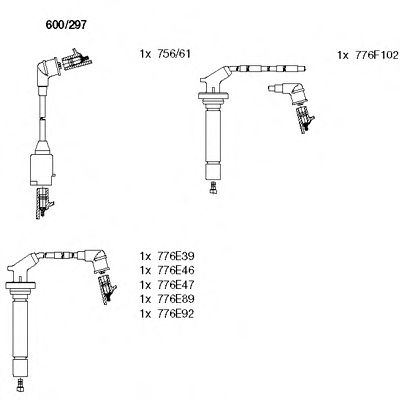 600/297

1x 756/61

1x 776F102

1x 776E39
1x 776E46
1x 776E47
1x 776E89
1x 776E92